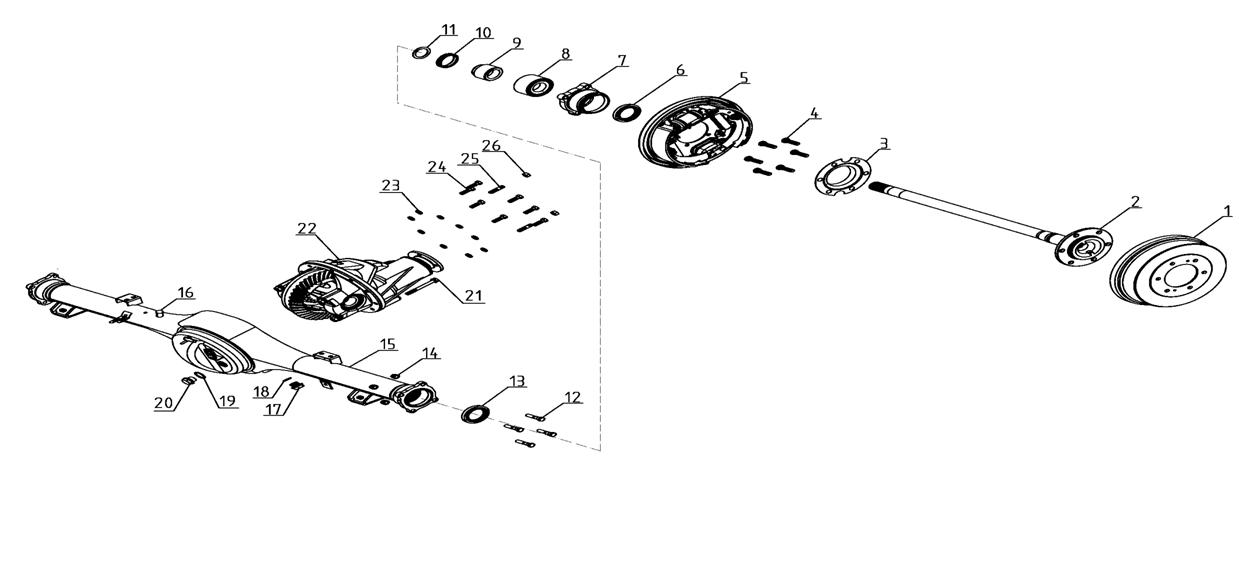 11
10
9
8
7
6
5
4
3
2
1
26
25
24
23
22
21
16
15
14
13
12
20
19
18
17