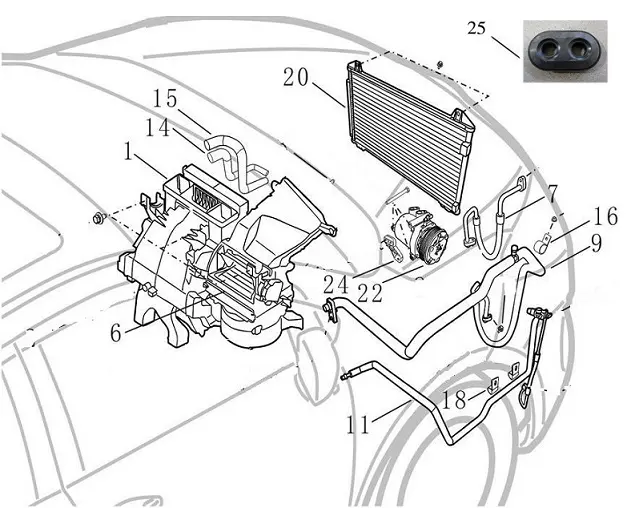 25
20
15
14
1
7
16
9
24
22
6
18
11